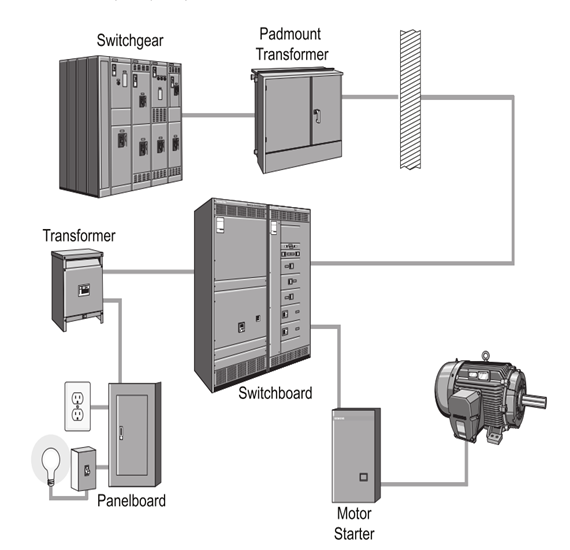 Switchgear

Padmount Transformer

Transformer

Switchboard

Panelboard

Motor Starter